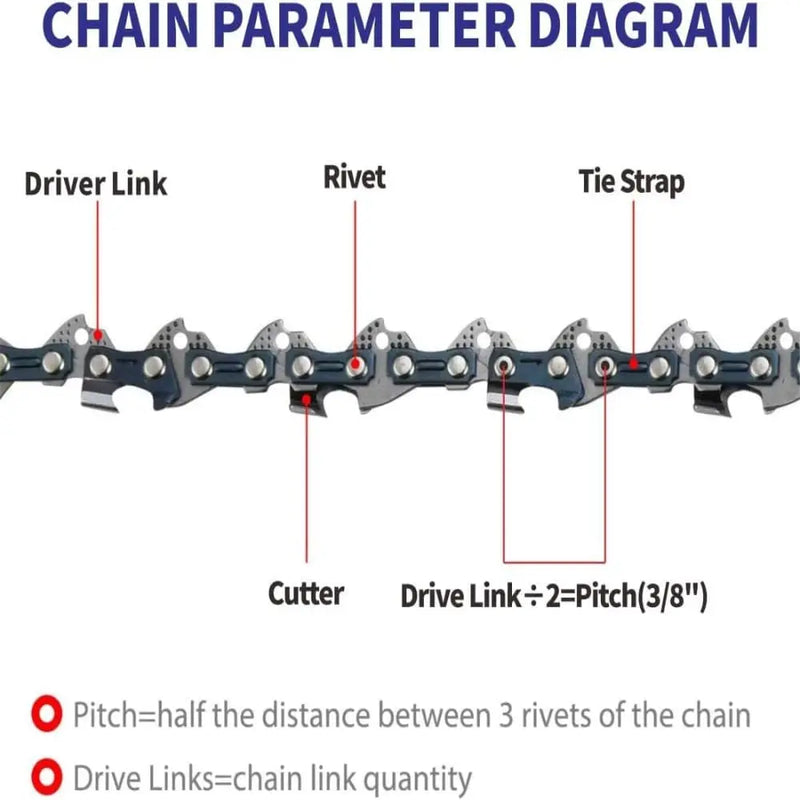 CHAIN PARAMETER DIAGRAM

Driver Link

Rivet

Tie Strap

Cutter

Drive Link÷2=Pitch(3/8")

Pitch=half the distance between 3 rivets of the chain

Drive Links=chain link quantity